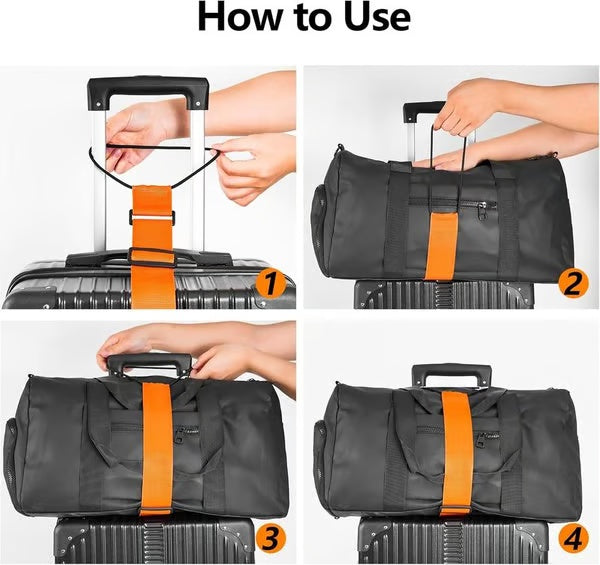 How to Use

1

2

3

4